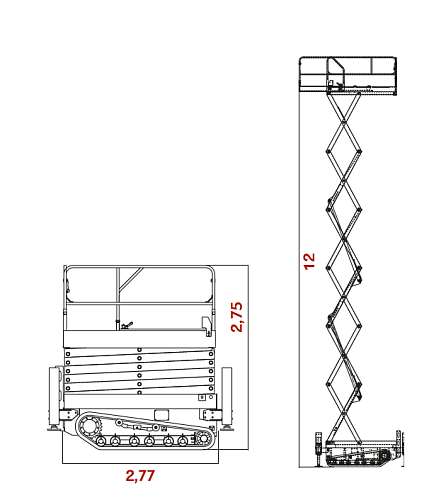 2,75

2,77

12